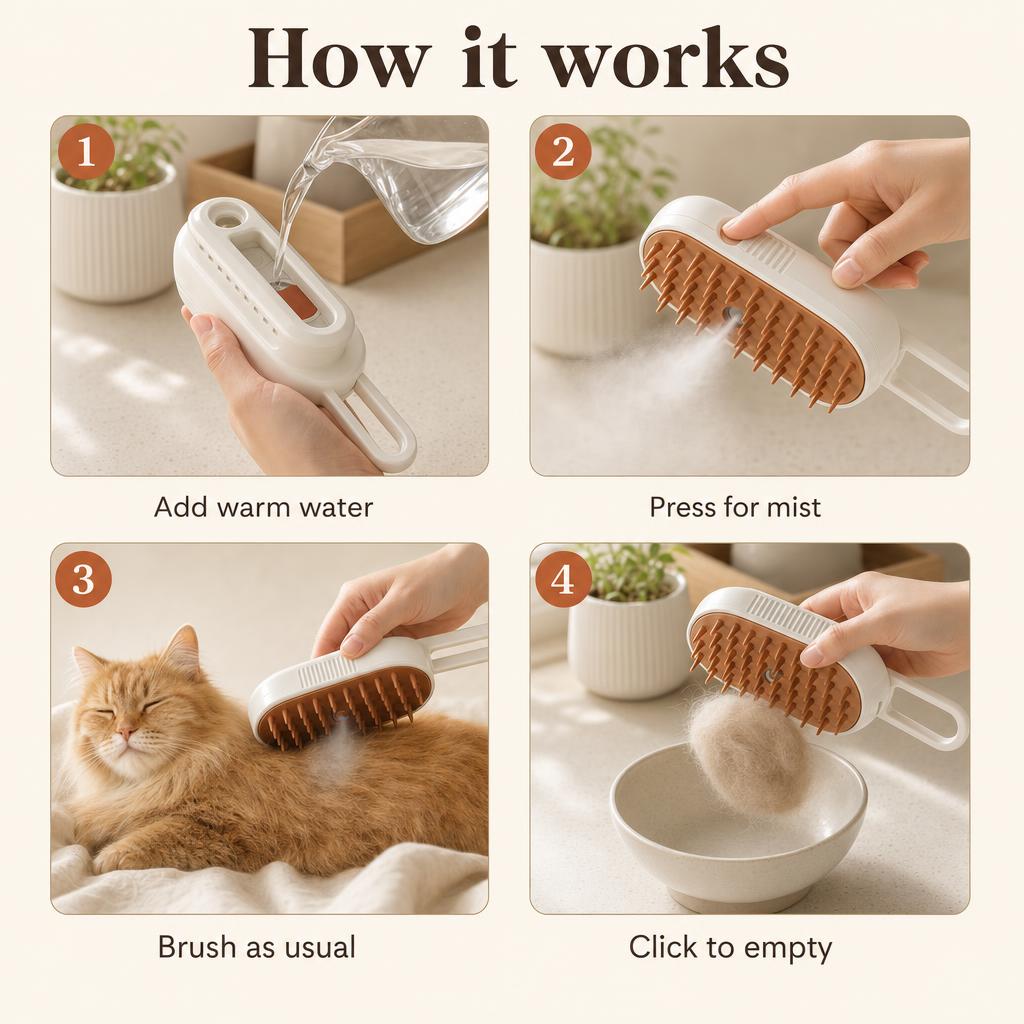 How it works

1

Add warm water

2

Press for mist

3

Brush as usual

4

Click to empty